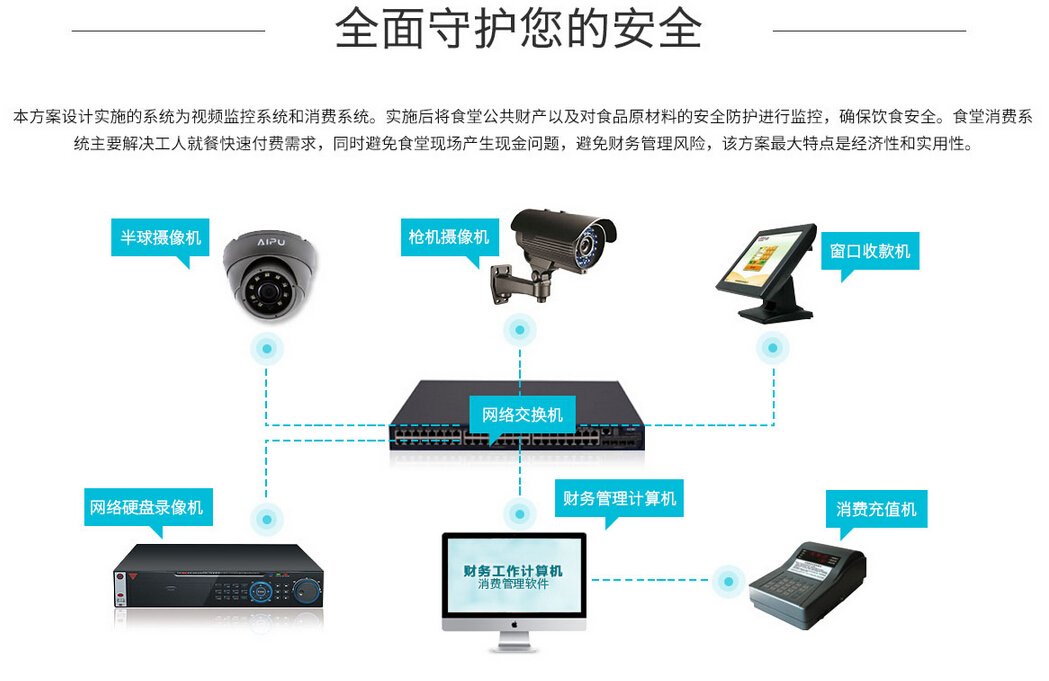 全面守护您的安全

本方案设计实施的系统为视频监控系统和消费系统。实施后将食堂公共财产以及对食品原材料的安全防护进行监控，确保饮食安全。食堂消费系统主要解决工人就餐快速付费需求，同时避免食堂现场产生现金问题，避免财务管理风险，该方案最大特点是经济性和实用性。

半球摄像机

AIPU

枪机摄像机

窗口收款机

网络交换机

网络硬盘录像机

财务管理计算机

消费充值机

财务工作计算机
消费管理软件